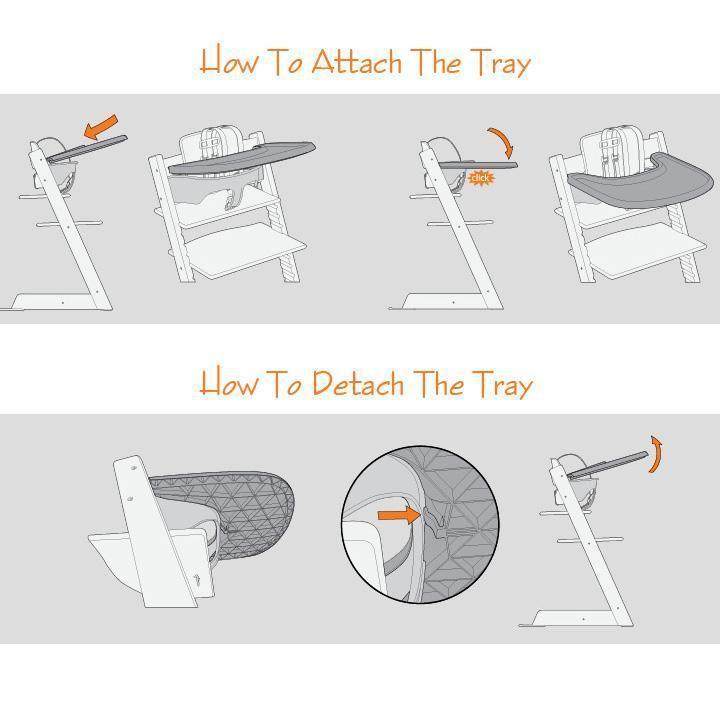 How To Attach The Tray

click

How To Detach The Tray