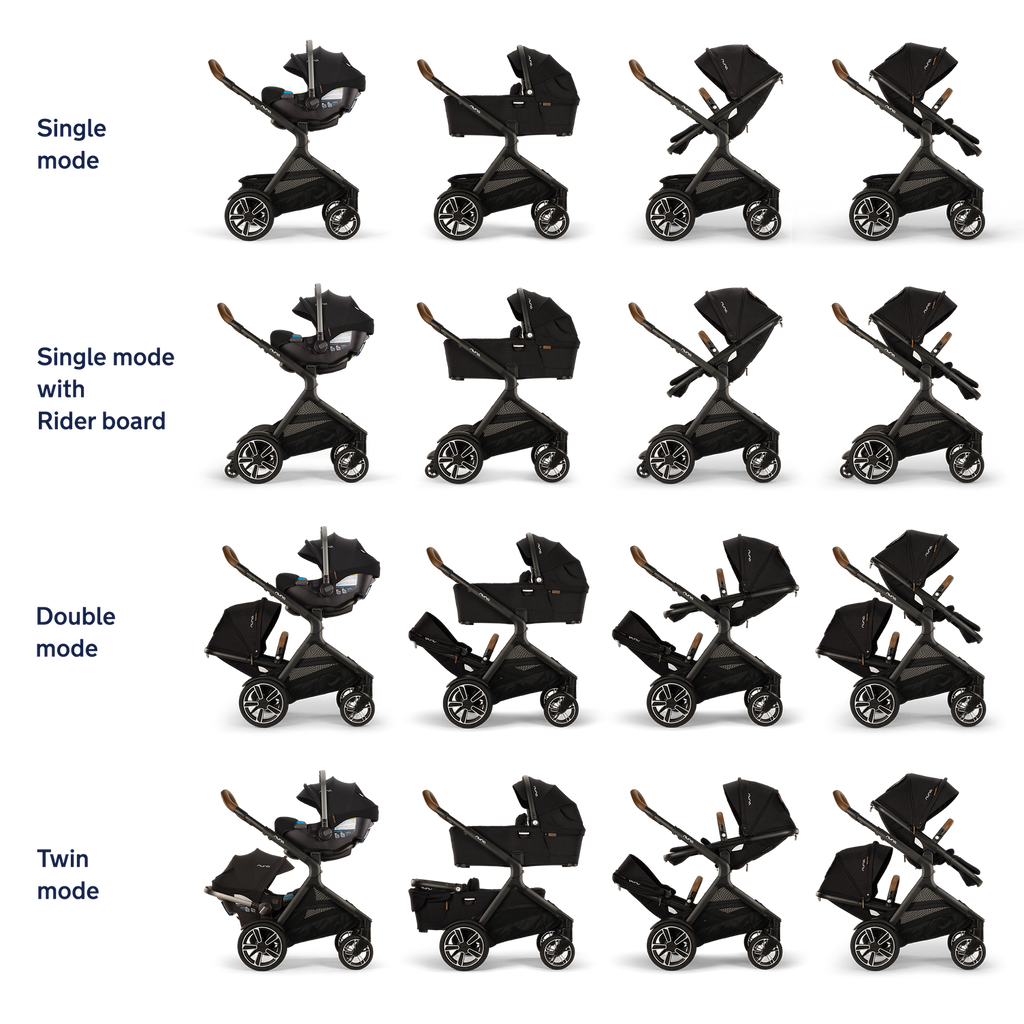 Single mode

Single mode with Rider board

Double mode

Twin mode