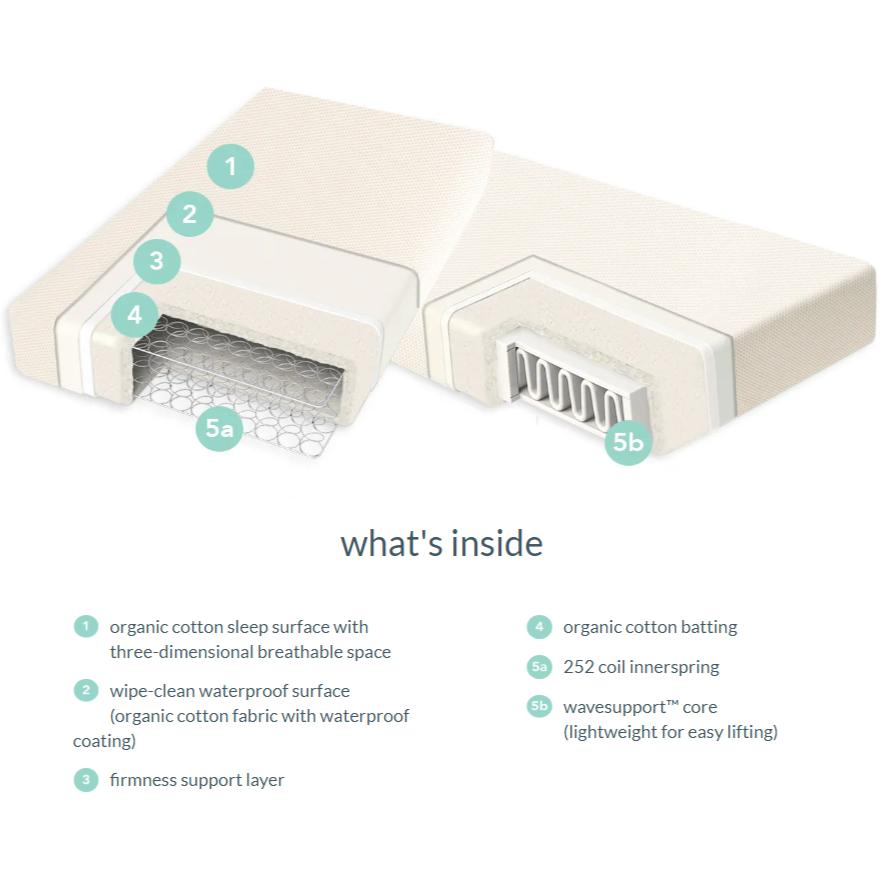 1
2
3
4
5a
5b

what's inside

1 organic cotton sleep surface with three-dimensional breathable space

2 wipe-clean waterproof surface (organic cotton fabric with waterproof coating)

3 firmness support layer

4 organic cotton batting

5a 252 coil innerspring

5b wavesupport™ core (lightweight for easy lifting)